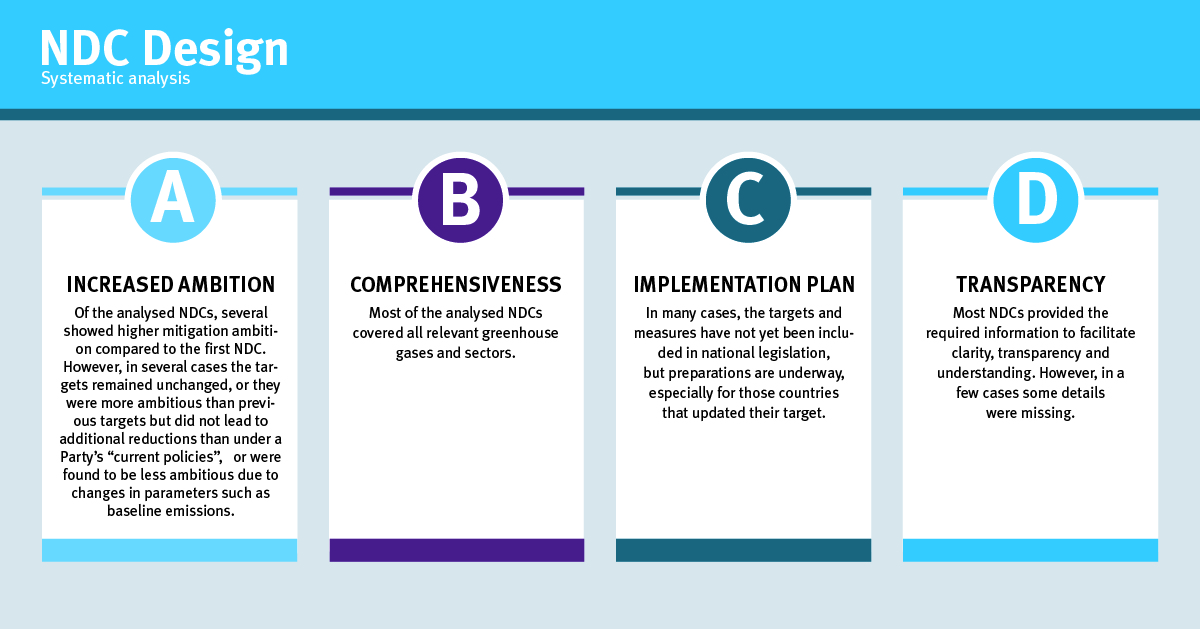 NDC Design
Systematic analysis

A

INCREASED AMBITION

Of the analysed NDCs, several showed higher mitigation ambition compared to the first NDC. However, in several cases the targets remained unchanged, or they were more ambitious than previous targets but did not lead to additional reductions than under a Party's "current policies", or were found to be less ambitious due to changes in parameters such as baseline emissions.

B

COMPREHENSIVENESS

Most of the analysed NDCs covered all relevant greenhouse gases and sectors.

C

IMPLEMENTATION PLAN

In many cases, the targets and measures have not yet been included in national legislation, but preparations are underway, especially for those countries that updated their target.

D

TRANSPARENCY

Most NDCs provided the required information to facilitate clarity, transparency and understanding. However, in a few cases some details were missing.