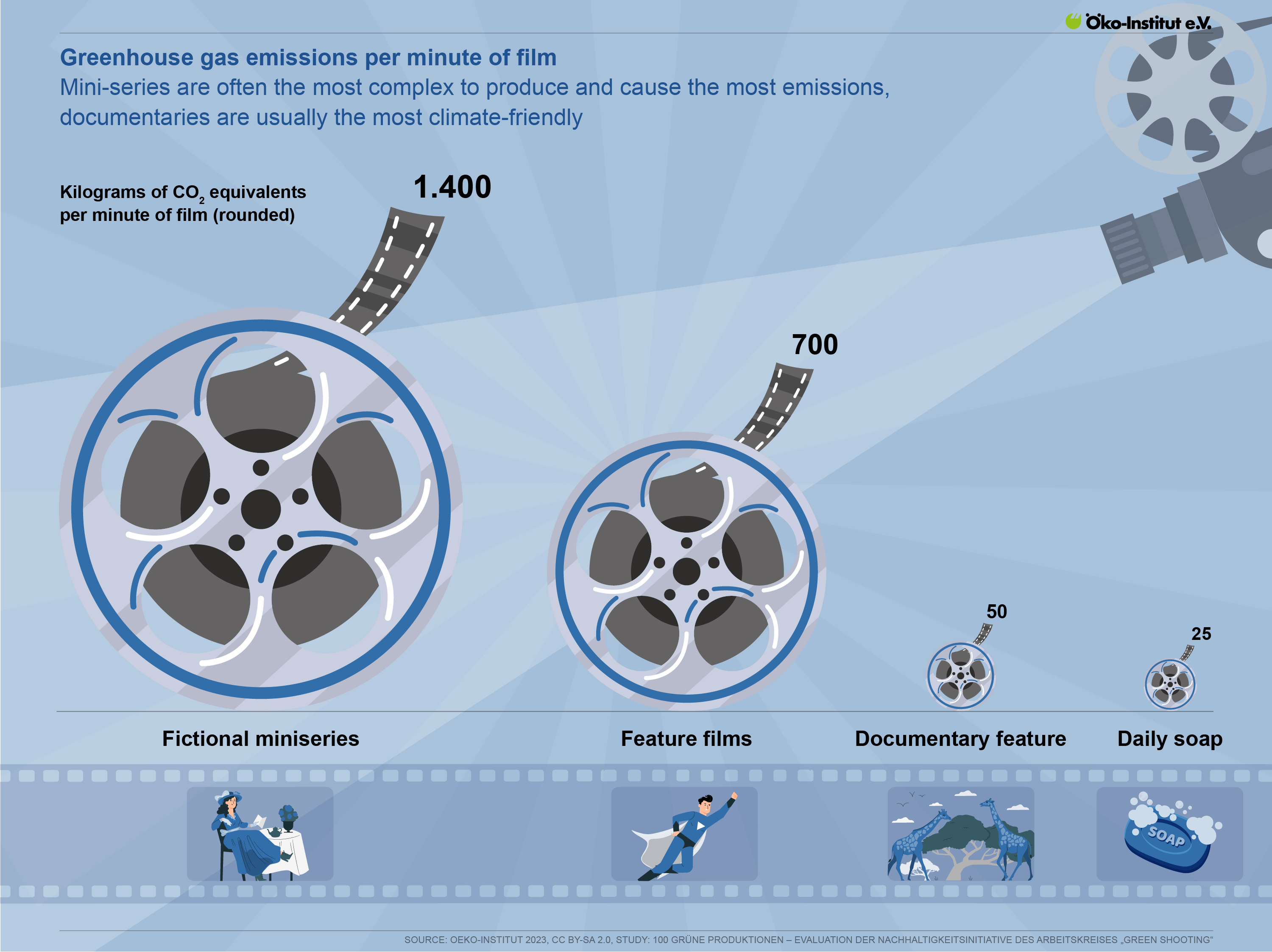 Öko-Institut e.V.

Greenhouse gas emissions per minute of film
Mini-series are often the most complex to produce and cause the most emissions, documentaries are usually the most climate-friendly

Kilograms of $CO_2$ equivalents per minute of film (rounded)

1.400

700

50

25

Fictional miniseries

Feature films

Documentary feature

Daily soap

SOAP

SOURCE: OEKO-INSTITUT 2023, CC BY-SA 2.0, STUDY: 100 GRÜNE PRODUKTIONEN – EVALUATION DER NACHHALTIGKEITSINITIATIVE DES ARBEITSKREISES „GREEN SHOOTING“