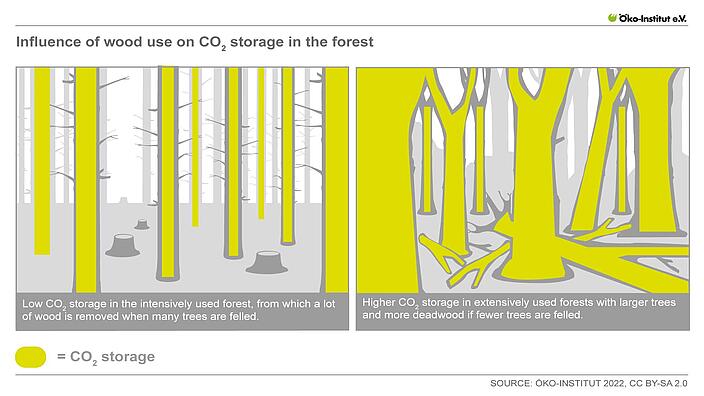 Öko-Institut e.V.

Influence of wood use on $CO_2$ storage in the forest

Low $CO_2$ storage in the intensively used forest, from which a lot of wood is removed when many trees are felled.

Higher $CO_2$ storage in extensively used forests with larger trees and more deadwood if fewer trees are felled.

= $CO_2$ storage

SOURCE: ÖKO-INSTITUT 2022, CC BY-SA 2.0